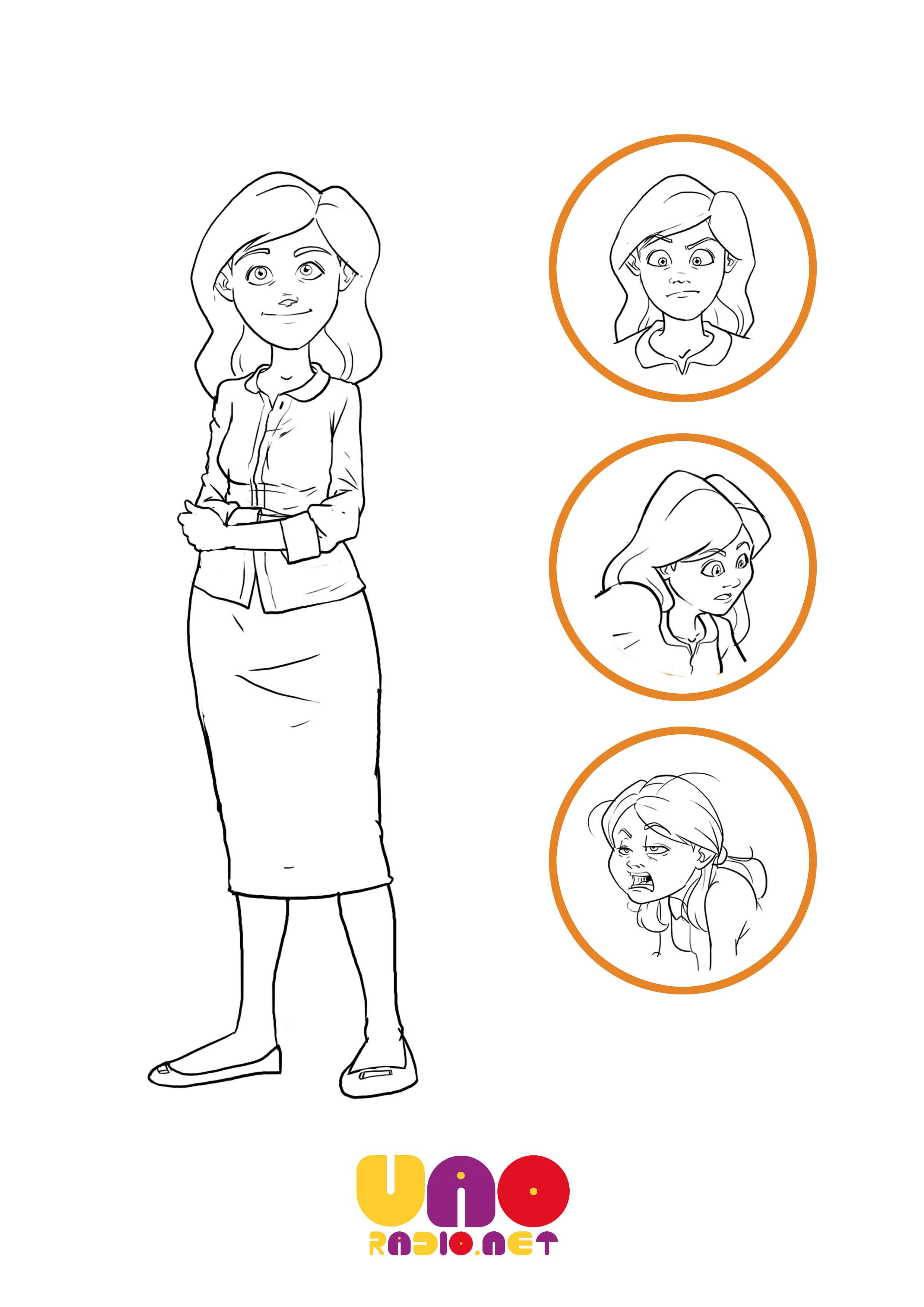 UNO
RADIO.NET